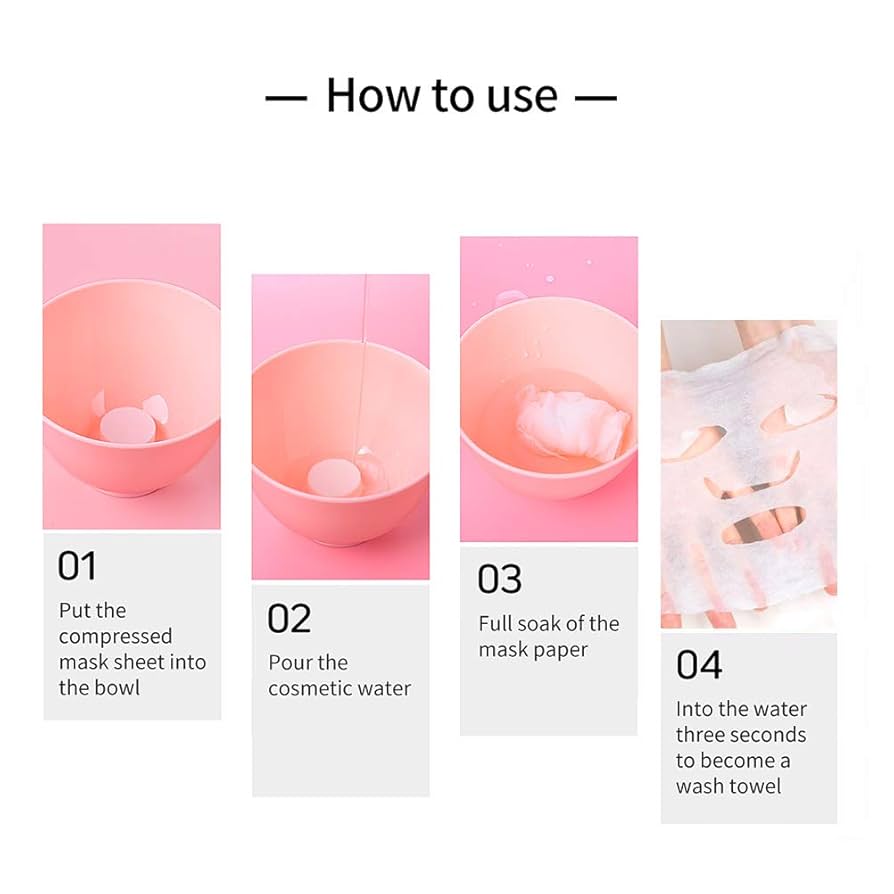 — How to use —

01
Put the compressed mask sheet into the bowl

02
Pour the cosmetic water

03
Full soak of the mask paper

04
Into the water three seconds to become a wash towel