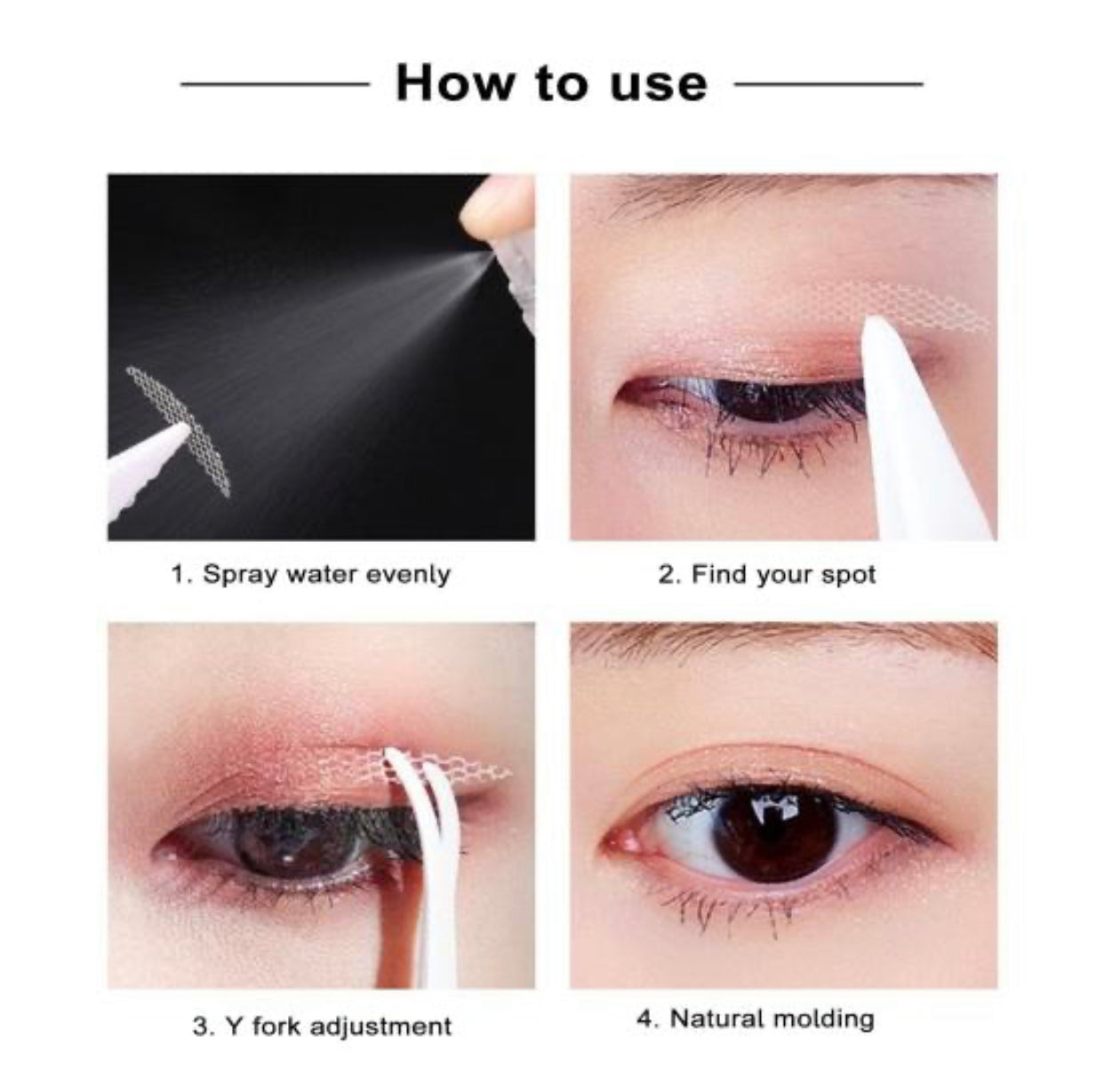 How to use

1. Spray water evenly

2. Find your spot

3. Y fork adjustment

4. Natural molding